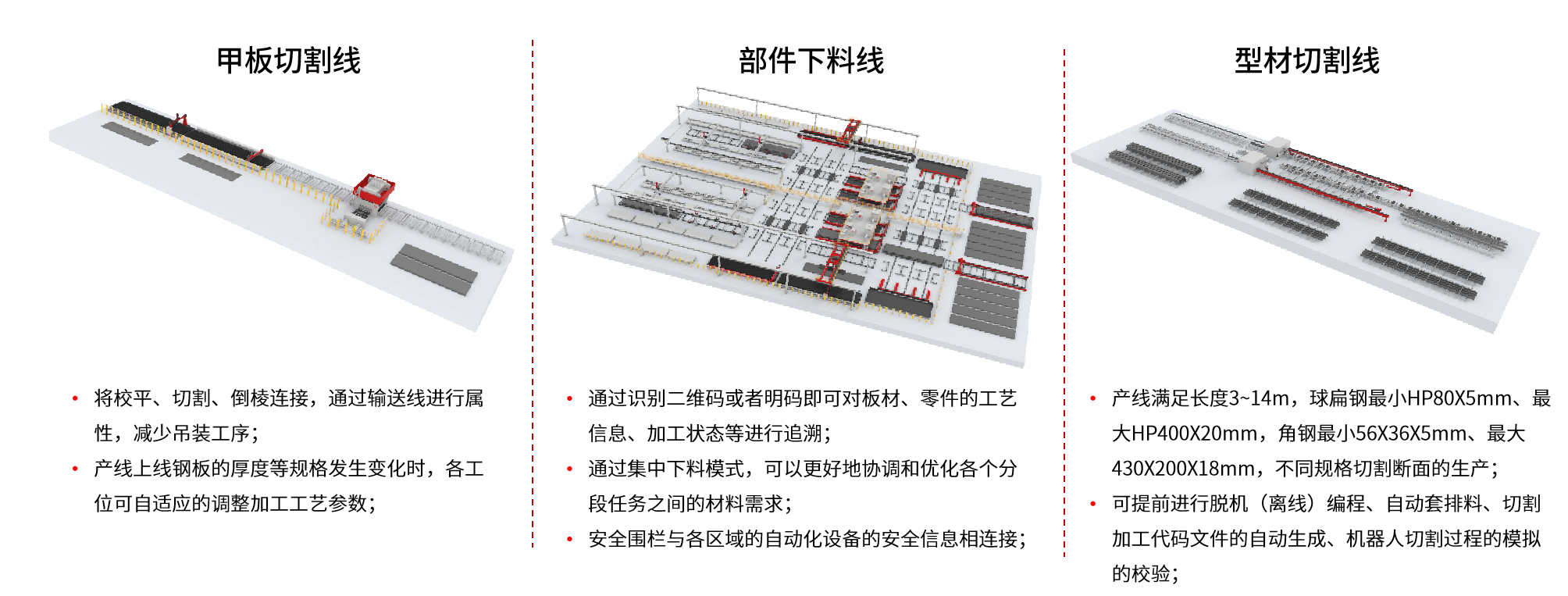 甲板切割线

• 将校平、切割、倒棱连接，通过输送线进行属性，减少吊装工序；
• 产线上线钢板的厚度等规格发生变化时，各工位可自适应的调整加工工艺参数；

部件下料线

• 通过识别二维码或者明码即可对板材、零件的工艺信息、加工状态等进行追溯；
• 通过集中下料模式，可以更好地协调和优化各个分段任务之间的材料需求；
• 安全围栏与各区域的自动化设备的安全信息相连接；

型材切割线

• 产线满足长度3~14m，球扁钢最小HP80X5mm、最大HP400X20mm，角钢最小56X36X5mm、最大430X200X18mm，不同规格切割断面的生产；
• 可提前进行脱机（离线）编程、自动套排料、切割加工代码文件的自动生成、机器人切割过程的模拟的校验；